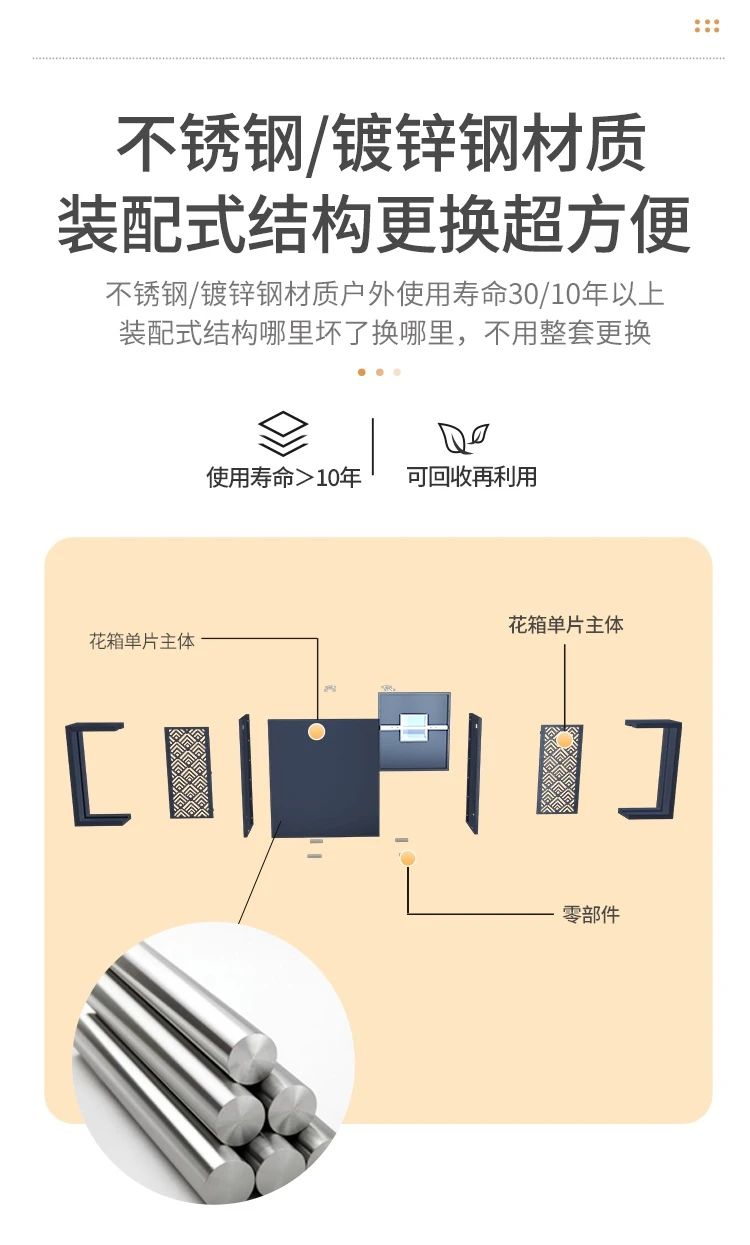 不锈钢/镀锌钢材质
装配式结构更换超方便

不锈钢/镀锌钢材质户外使用寿命30/10年以上
装配式结构哪里坏了换哪里，不用整套更换

使用寿命＞10年

可回收再利用

花箱单片主体

花箱单片主体

零部件